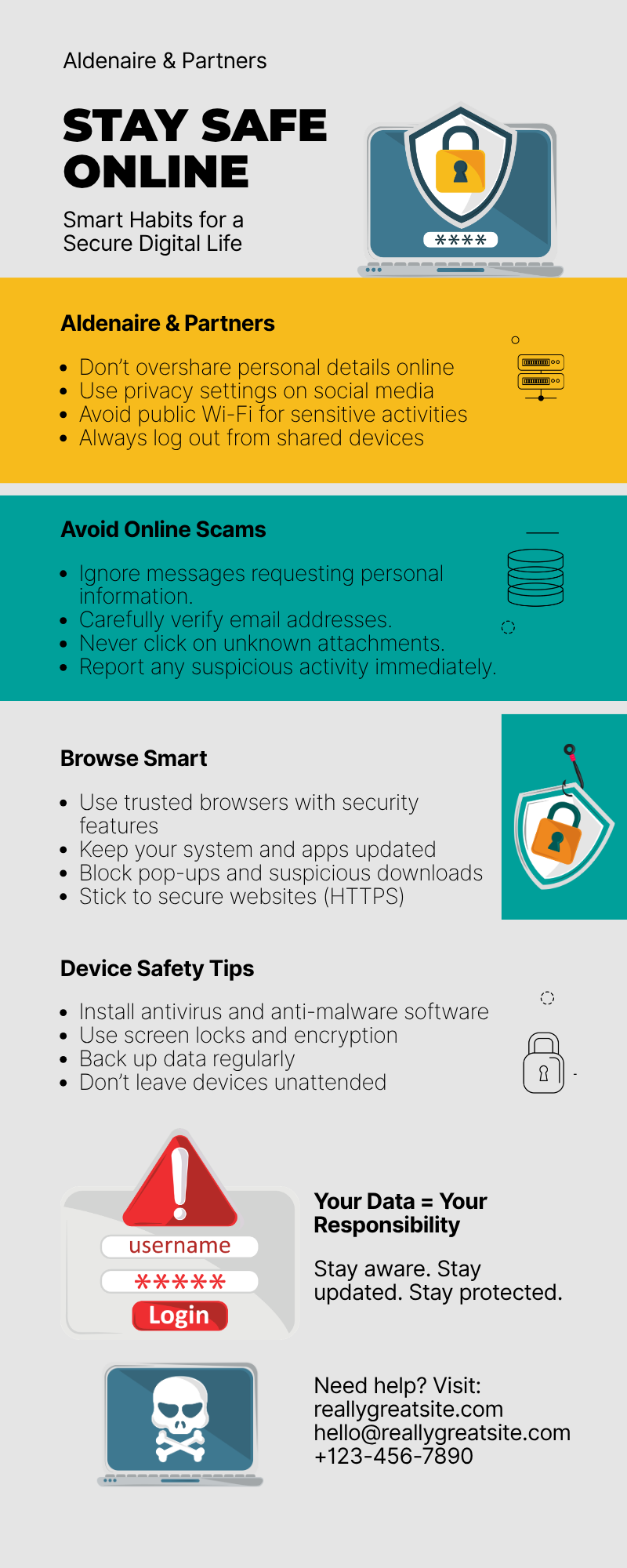 Aldenaire & Partners

STAY SAFE ONLINE

Smart Habits for a Secure Digital Life

****

Aldenaire & Partners

- Don't overshare personal details online
- Use privacy settings on social media
- Avoid public Wi-Fi for sensitive activities
- Always log out from shared devices

Avoid Online Scams

- Ignore messages requesting personal information.
- Carefully verify email addresses.
- Never click on unknown attachments.
- Report any suspicious activity immediately.

Browse Smart

- Use trusted browsers with security features
- Keep your system and apps updated
- Block pop-ups and suspicious downloads
- Stick to secure websites (HTTPS)

Device Safety Tips

- Install antivirus and anti-malware software
- Use screen locks and encryption
- Back up data regularly
- Don't leave devices unattended

username
*****
Login

Your Data = Your Responsibility

Stay aware. Stay updated. Stay protected.

Need help? Visit:
reallygreatsite.com
hello@reallygreatsite.com
+123-456-7890